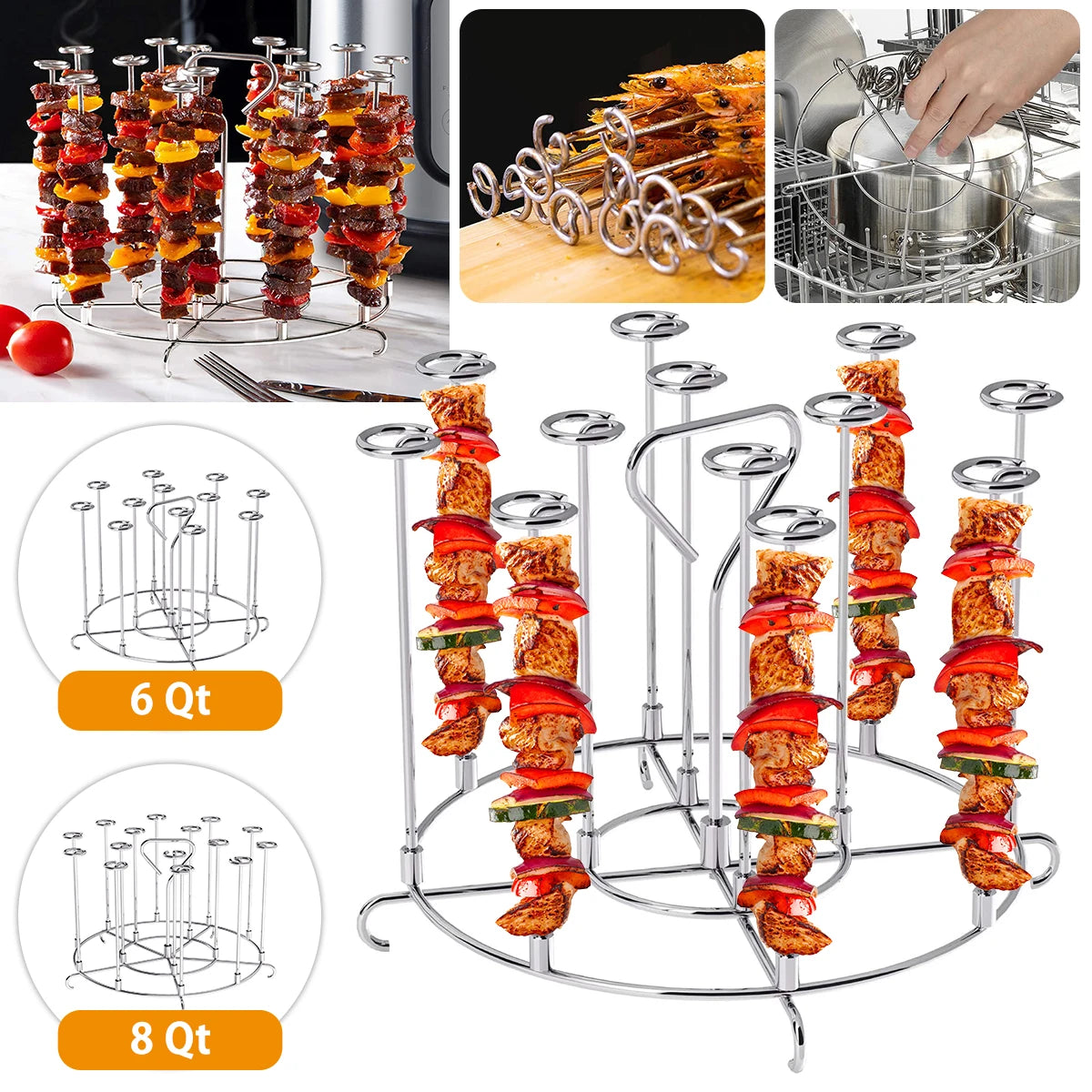 6 Qt

8 Qt